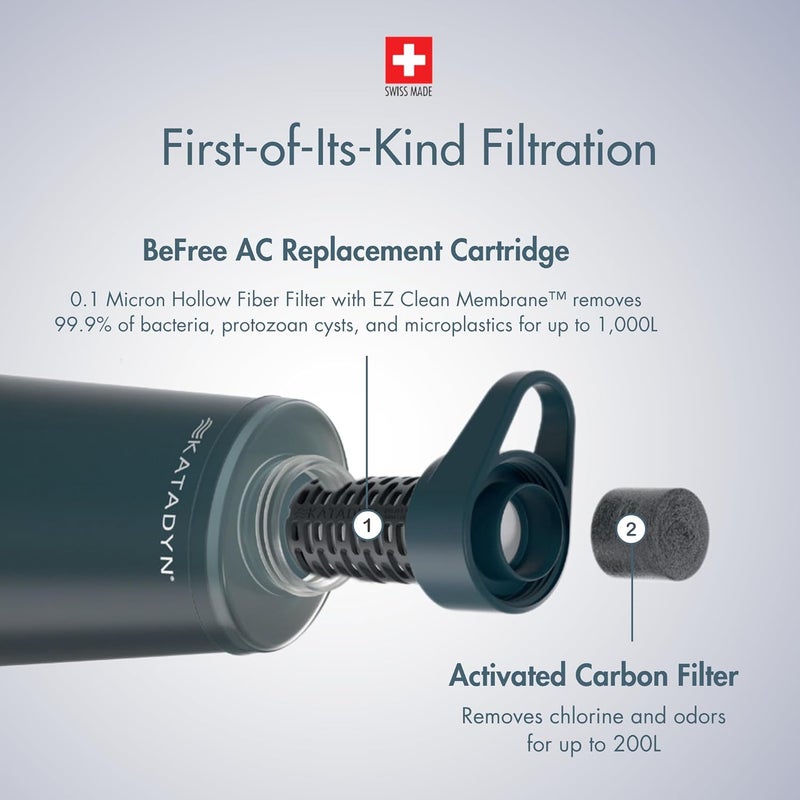 SWISS MADE

First-of-Its-Kind Filtration

BeFree AC Replacement Cartridge

0.1 Micron Hollow Fiber Filter with EZ Clean Membrane™ removes 99.9% of bacteria, protozoan cysts, and microplastics for up to 1,000L

KATADYN®

KATADYN

1

2

Activated Carbon Filter

Removes chlorine and odors for up to 200L